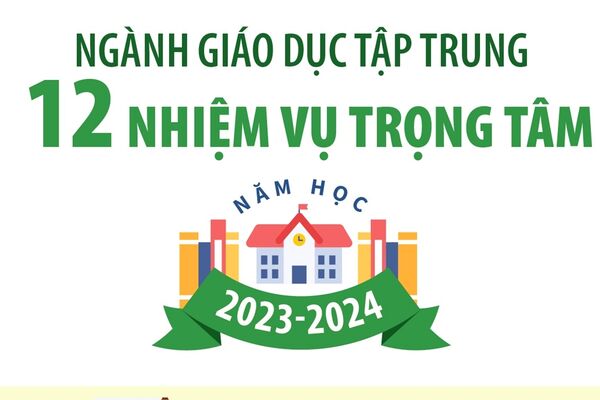 NGÀNH GIÁO DỤC TẬP TRUNG

12 NHIỆM VỤ TRỌNG TÂM

NĂM HỌC

2023-2024