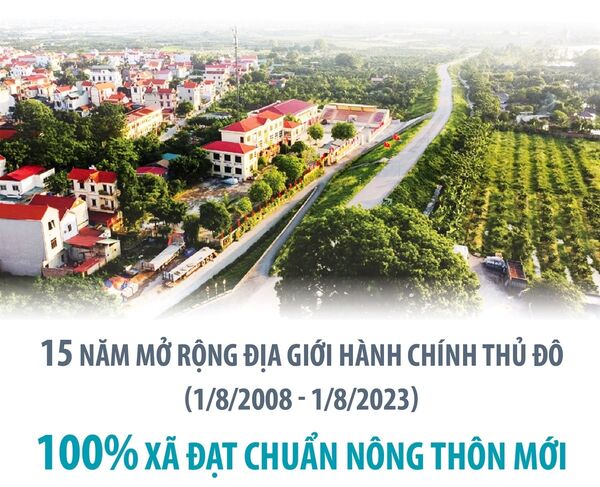 15 NĂM MỞ RỘNG ĐỊA GIỚI HÀNH CHÍNH THỦ ĐÔ
(1/8/2008 - 1/8/2023)

100% XÃ ĐẠT CHUẨN NÔNG THÔN MỚI