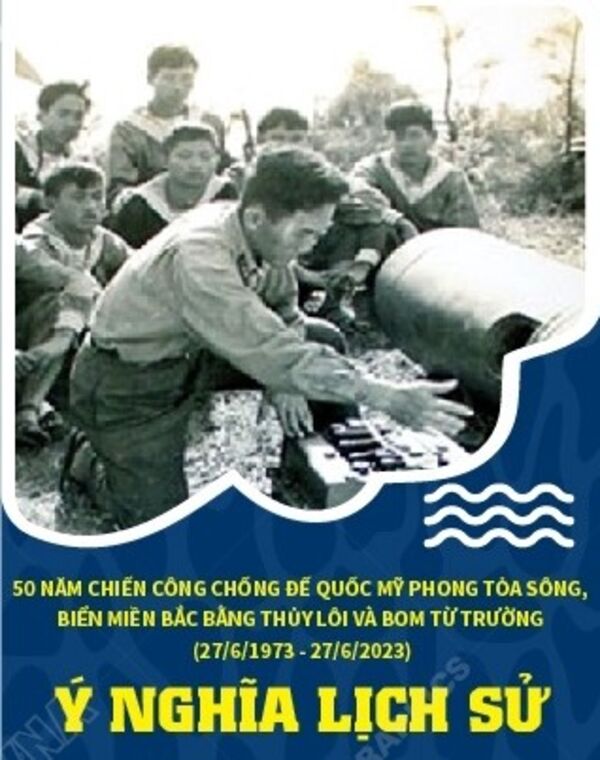 50 NĂM CHIẾN CÔNG CHỐNG ĐẾ QUỐC MỸ PHONG TỎA SÔNG, BIỂN MIỀN BẮC BẰNG THỦY LÔI VÀ BOM TỪ TRƯỜNG
(27/6/1973 - 27/6/2023)

Ý NGHĨA LỊCH SỬ