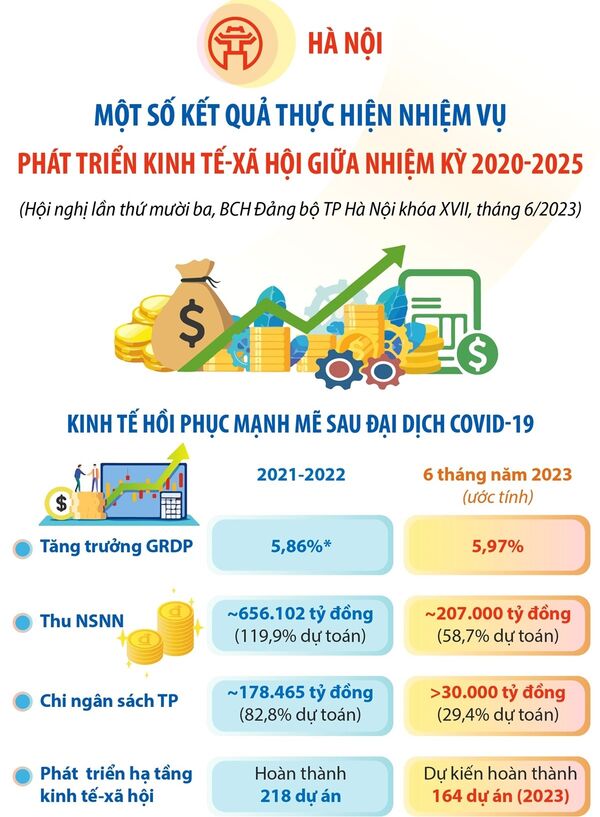 HÀ NỘI

MỘT SỐ KẾT QUẢ THỰC HIỆN NHIỆM VỤ
PHÁT TRIỂN KINH TẾ-XÃ HỘI GIỮA NHIỆM KỲ 2020-2025

(Hội nghị lần thứ mười ba, BCH Đảng bộ TP Hà Nội khóa XVII, tháng 6/2023)

KINH TẾ HỒI PHỤC MẠNH MẼ SAU ĐẠI DỊCH COVID-19

| | 2021-2022 | 6 tháng năm 2023 (ước tính) |
|---|---|---|
| Tăng trưởng GRDP | 5,86%* | 5,97% |
| Thu NSNN | ~656.102 tỷ đồng (119,9% dự toán) | ~207.000 tỷ đồng (58,7% dự toán) |
| Chi ngân sách TP | ~178.465 tỷ đồng (82,8% dự toán) | >30.000 tỷ đồng (29,4% dự toán) |
| Phát triển hạ tầng kinh tế-xã hội | Hoàn thành 218 dự án | Dự kiến hoàn thành 164 dự án (2023) |